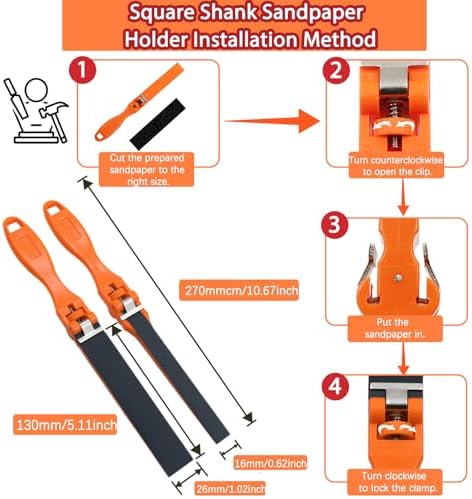 Square Shank Sandpaper Holder Installation Method

1

Cut the prepared sandpaper to the right size.

2

Turn counterclockwise to open the clip.

3

Put the sandpaper in.

4

Turn clockwise to lock the clamp.

270mmcm/10.67inch

130mm/5.11inch

16mm/0.62inch

26mm/1.02inch